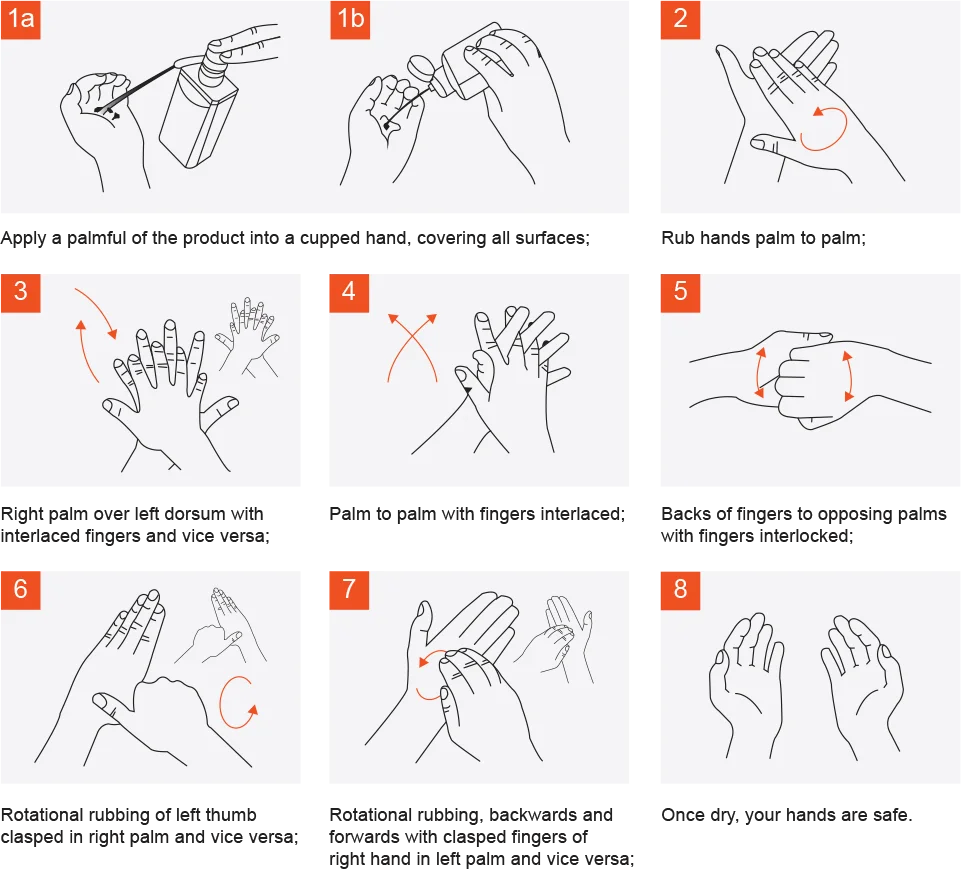 1a

1b

Apply a palmful of the product into a cupped hand, covering all surfaces;

2

Rub hands palm to palm;

3

Right palm over left dorsum with interlaced fingers and vice versa;

4

Palm to palm with fingers interlaced;

5

Backs of fingers to opposing palms with fingers interlocked;

6

Rotational rubbing of left thumb clasped in right palm and vice versa;

7

Rotational rubbing, backwards and forwards with clasped fingers of right hand in left palm and vice versa;

8

Once dry, your hands are safe.